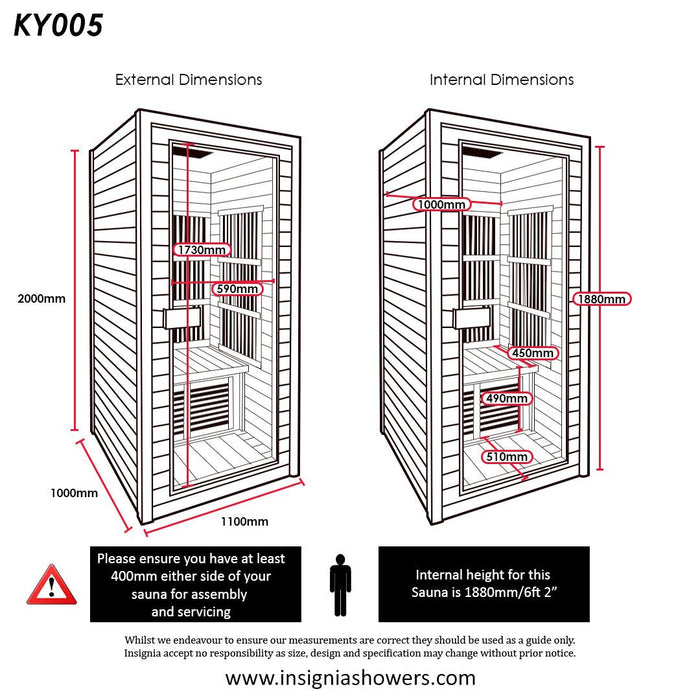 KY005

External Dimensions

2000mm

1730mm

590mm

1000mm

1100mm

Internal Dimensions

1000mm

1880mm

450mm

490mm

510mm

Please ensure you have at least 400mm either side of your sauna for assembly and servicing

Internal height for this Sauna is 1880mm/6ft 2"

Whilst we endeavour to ensure our measurements are correct they should be used as a guide only. Insignia accept no responsibility as size, design and specification may change without prior notice.

www.insigniashowers.com